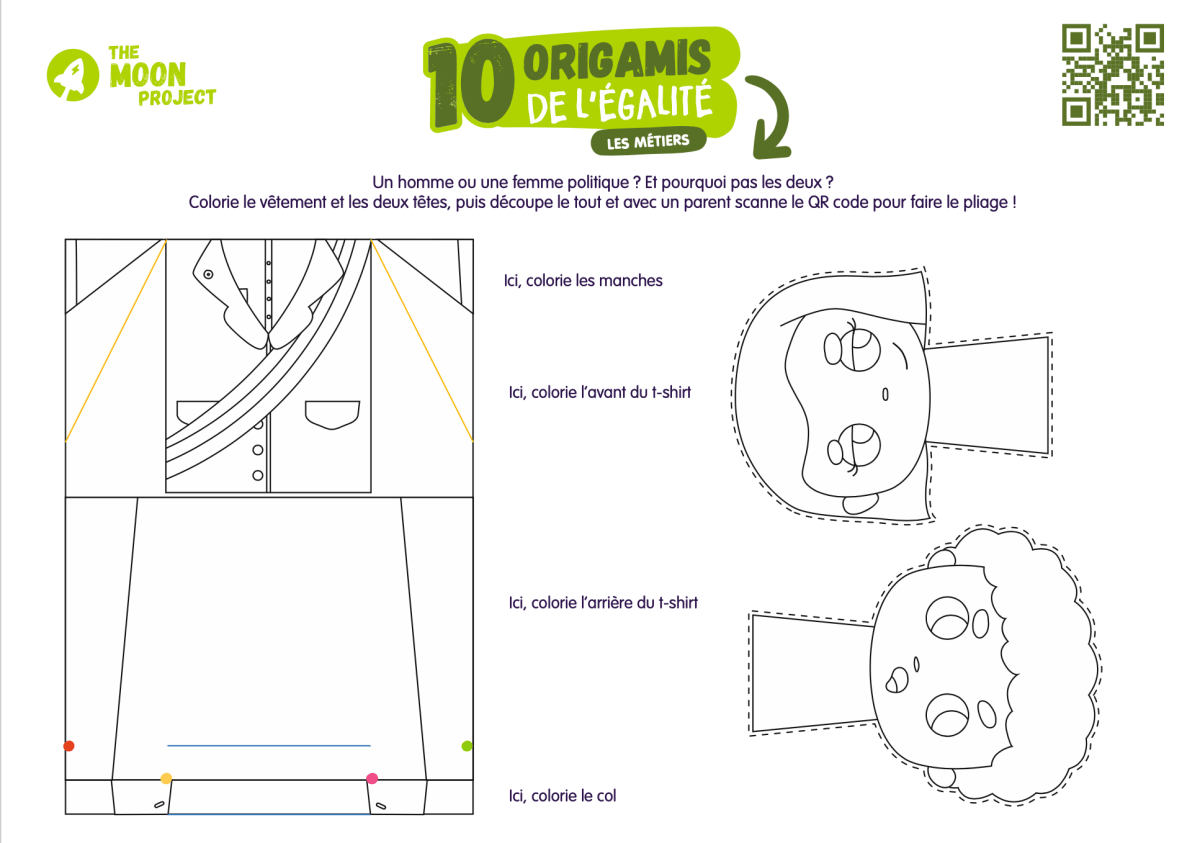 THE MOON PROJECT

10 ORIGAMIS DE L'ÉGALITÉ
LES MÉTIERS

Un homme ou une femme politique ? Et pourquoi pas les deux ?
Colorie le vêtement et les deux têtes, puis découpe le tout et avec un parent scanne le QR code pour faire le pliage !

Ici, colorie les manches

Ici, colorie l'avant du t-shirt

Ici, colorie l'arrière du t-shirt

Ici, colorie le col